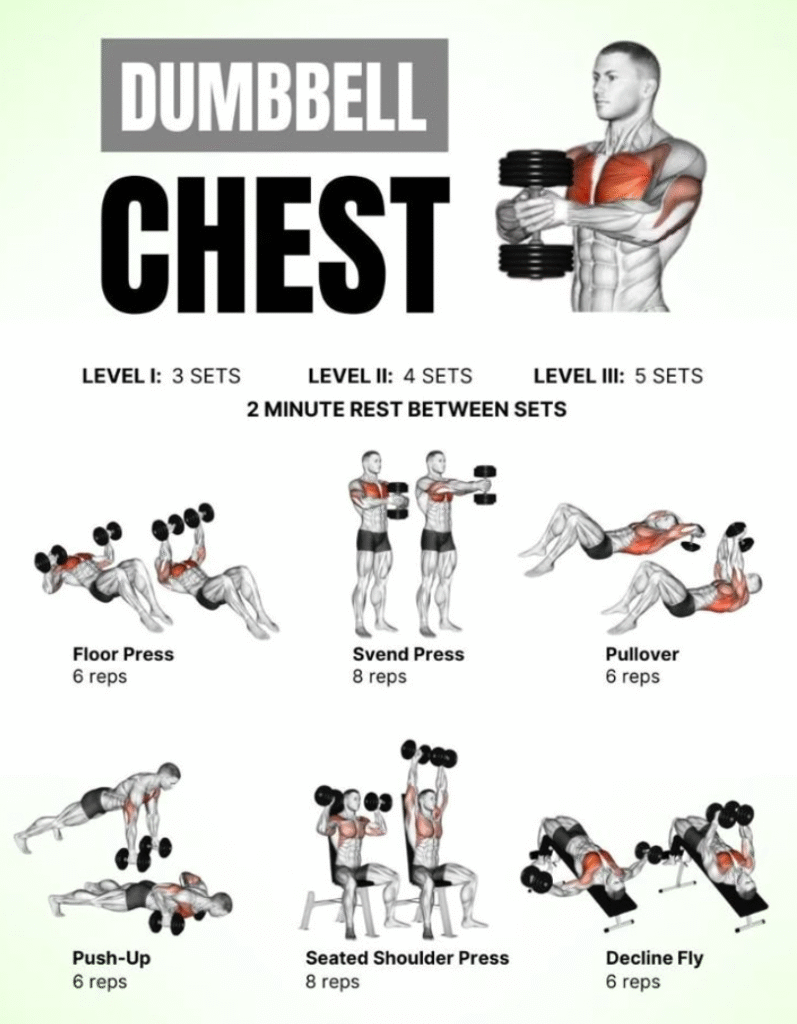 DUMBBELL
CHEST

LEVEL I: 3 SETS LEVEL II: 4 SETS LEVEL III: 5 SETS
2 MINUTE REST BETWEEN SETS

Floor Press
6 reps

Svend Press
8 reps

Pullover
6 reps

Push-Up
6 reps

Seated Shoulder Press
8 reps

Decline Fly
6 reps